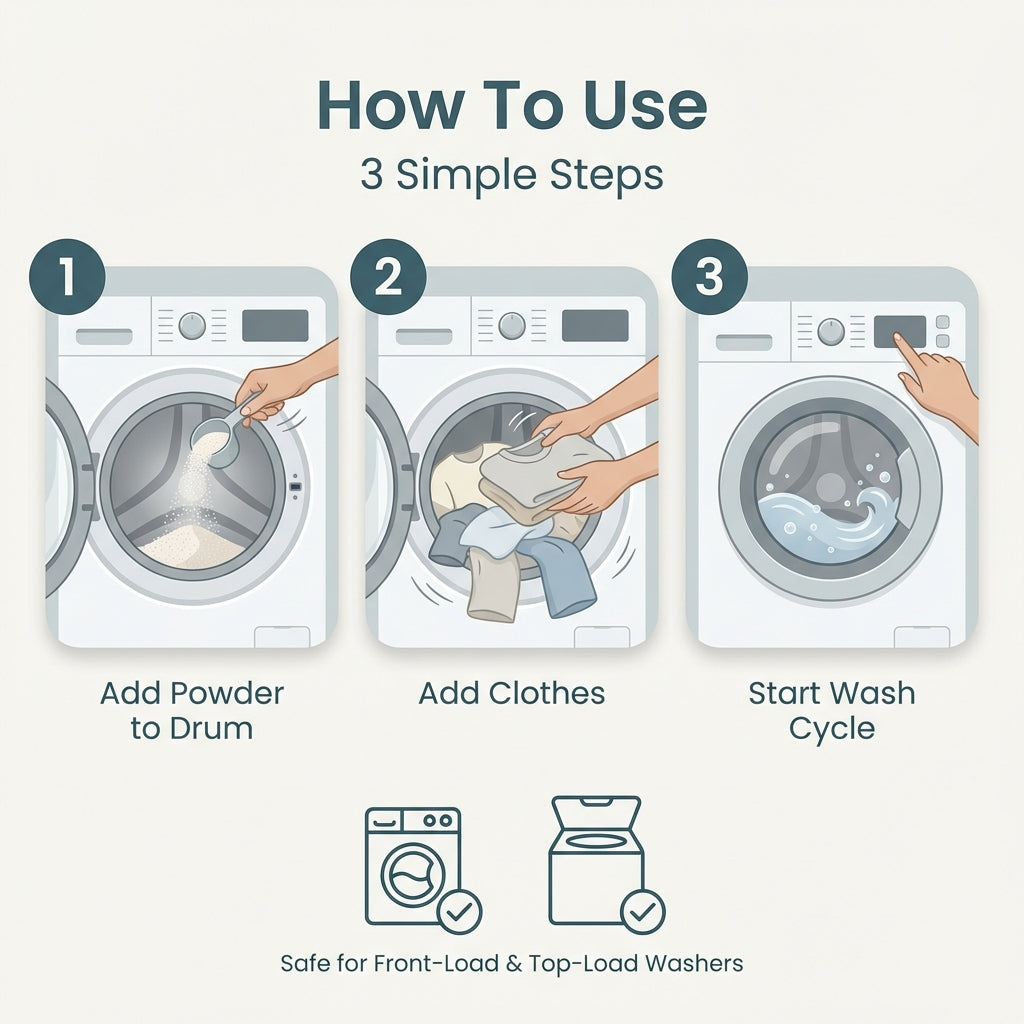 How To Use
3 Simple Steps

1

Add Powder to Drum

2

Add Clothes

3

Start Wash Cycle

Safe for Front-Load & Top-Load Washers