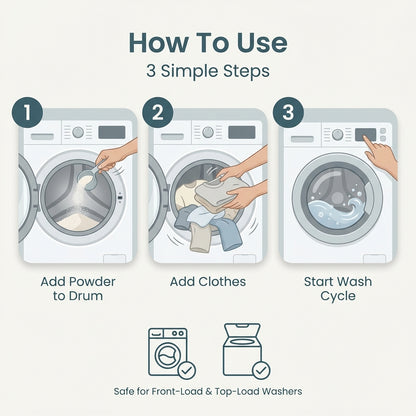 How To Use
3 Simple Steps

1

Add Powder to Drum

2

Add Clothes

3

Start Wash Cycle

Safe for Front-Load & Top-Load Washers